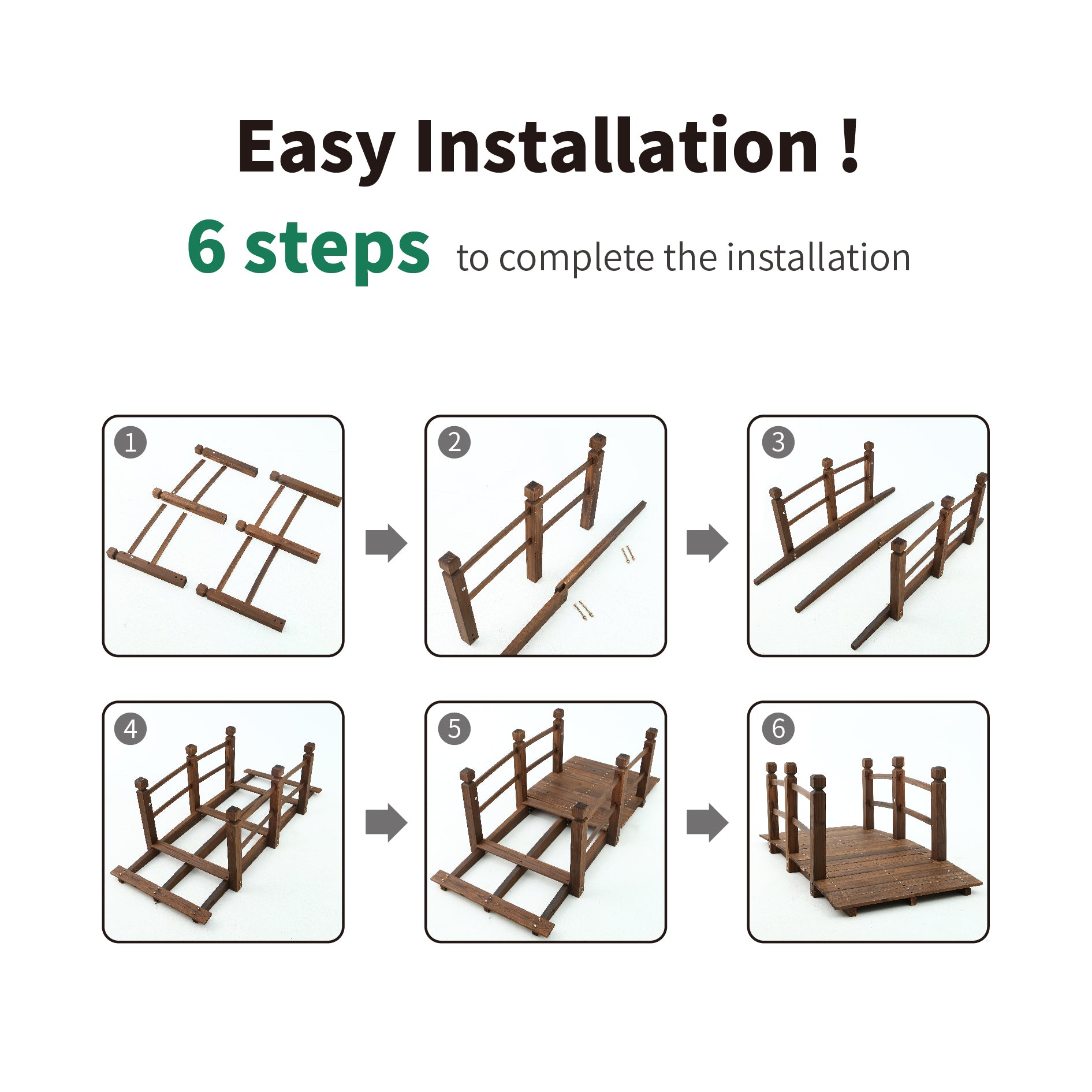 Easy Installation !

6 steps to complete the installation

1

2

3

4

5

6