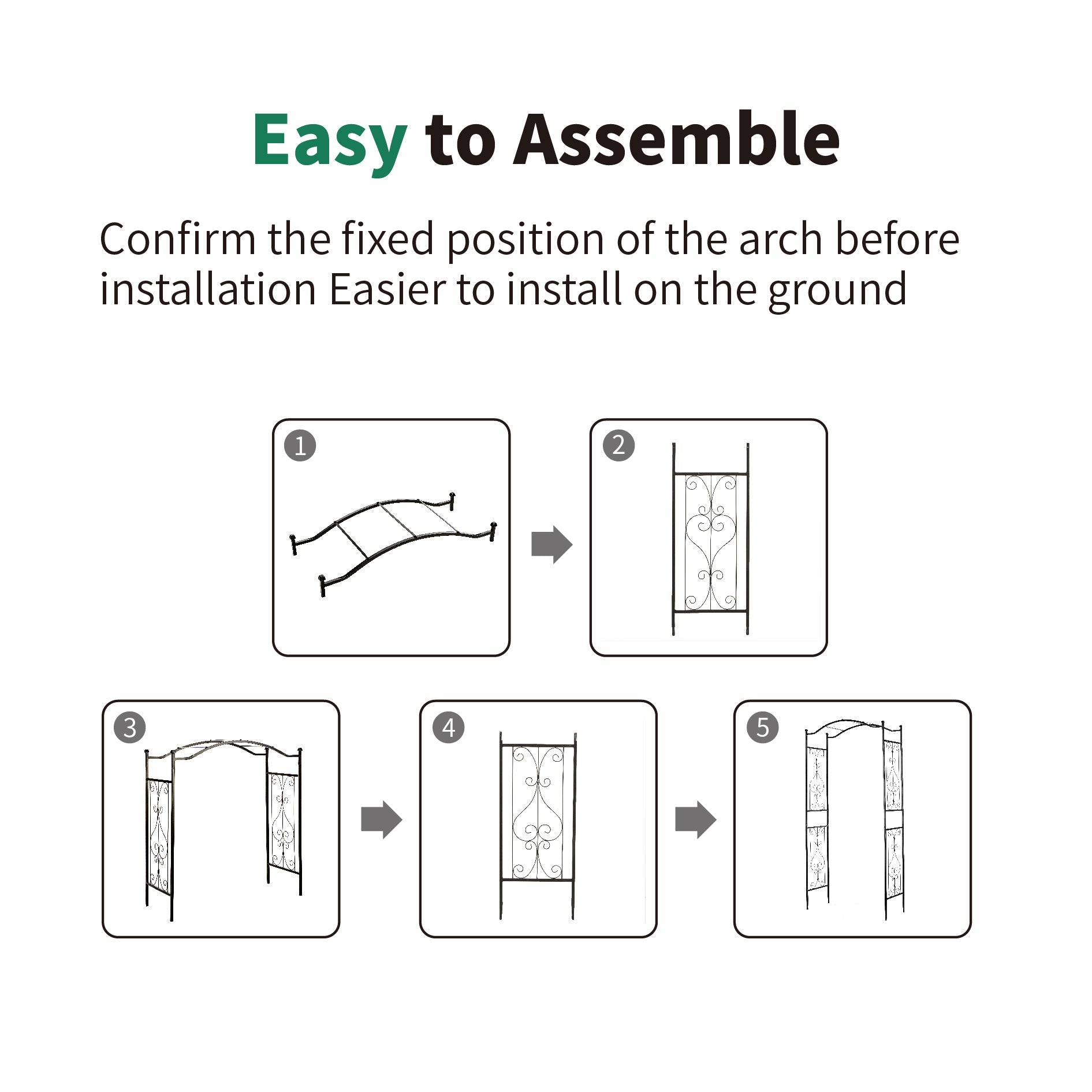 Easy to Assemble

Confirm the fixed position of the arch before installation Easier to install on the ground

1

2

3

4

5