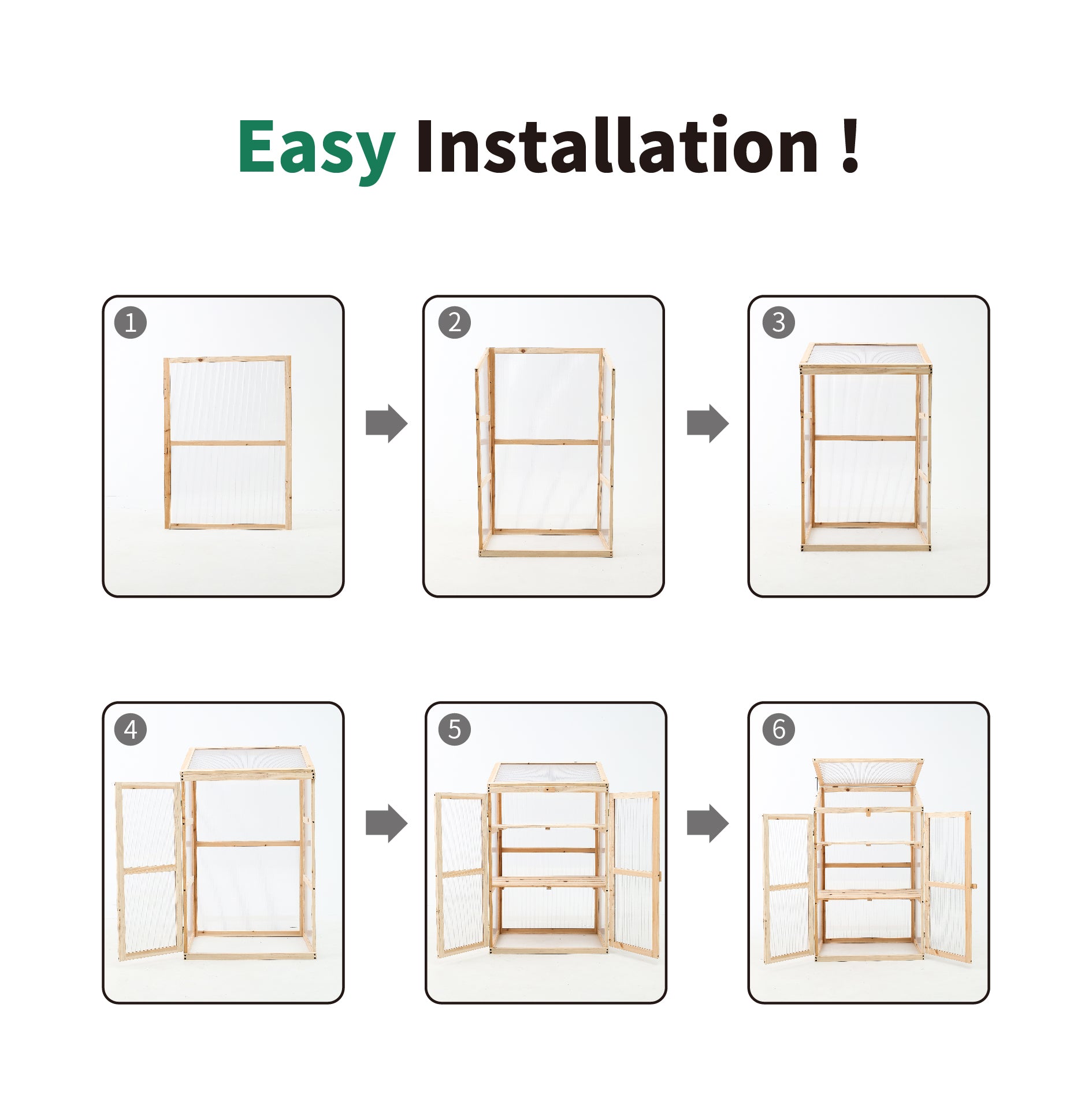 Easy Installation !

1

2

3

4

5

6